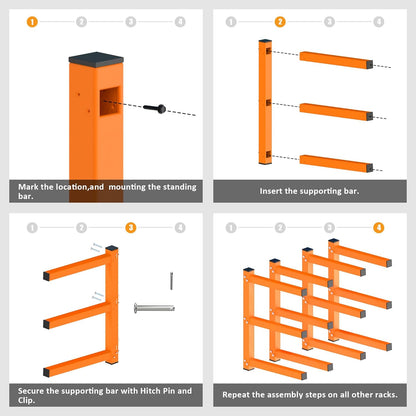 1 2 3 4

Mark the location,and mounting the standing bar.

1 2 3 4

Insert the supporting bar.

1 2 3 4

Secure the supporting bar with Hitch Pin and Clip.

1 2 3 4

Repeat the assembly steps on all other racks.