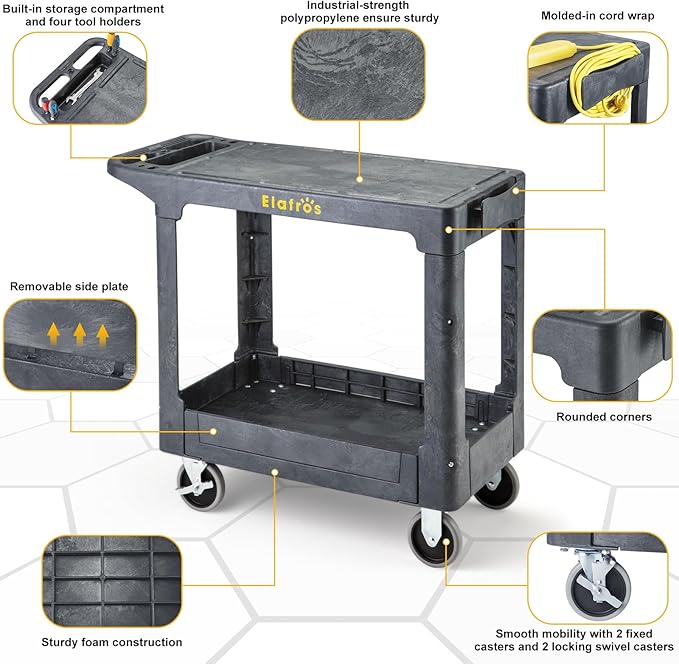 Built-in storage compartment and four tool holders

Industrial-strength polypropylene ensure sturdy

Molded-in cord wrap

Elafros

Removable side plate

Rounded corners

Sturdy foam construction

Smooth mobility with 2 fixed casters and 2 locking swivel casters