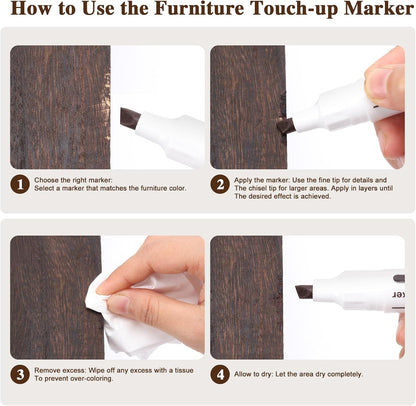 How to Use the Furniture Touch-up Marker

1 Choose the right marker:
Select a marker that matches the furniture color.

2 Apply the marker: Use the fine tip for details and The chisel tip for larger areas. Apply in layers until The desired effect is achieved.

3 Remove excess: Wipe off any excess with a tissue To prevent over-coloring.

4 Allow to dry: Let the area dry completely.