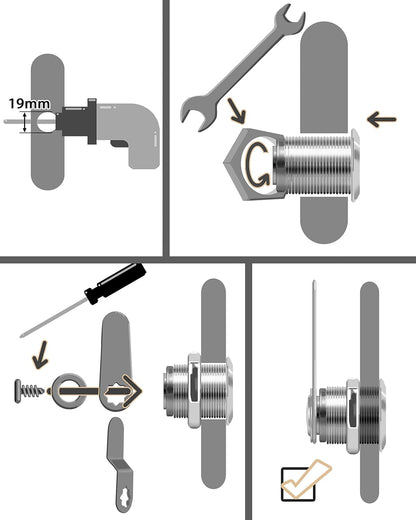 19mm