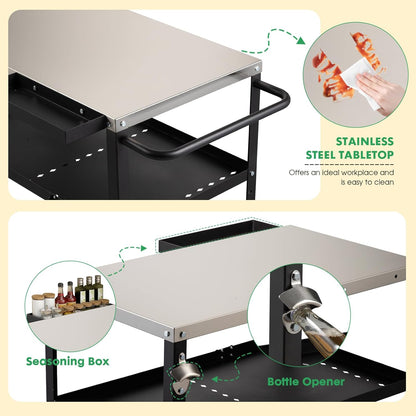 STAINLESS STEEL TABLETOP

Offers an ideal workplace and is easy to clean

Seasoning Box

Bottle Opener