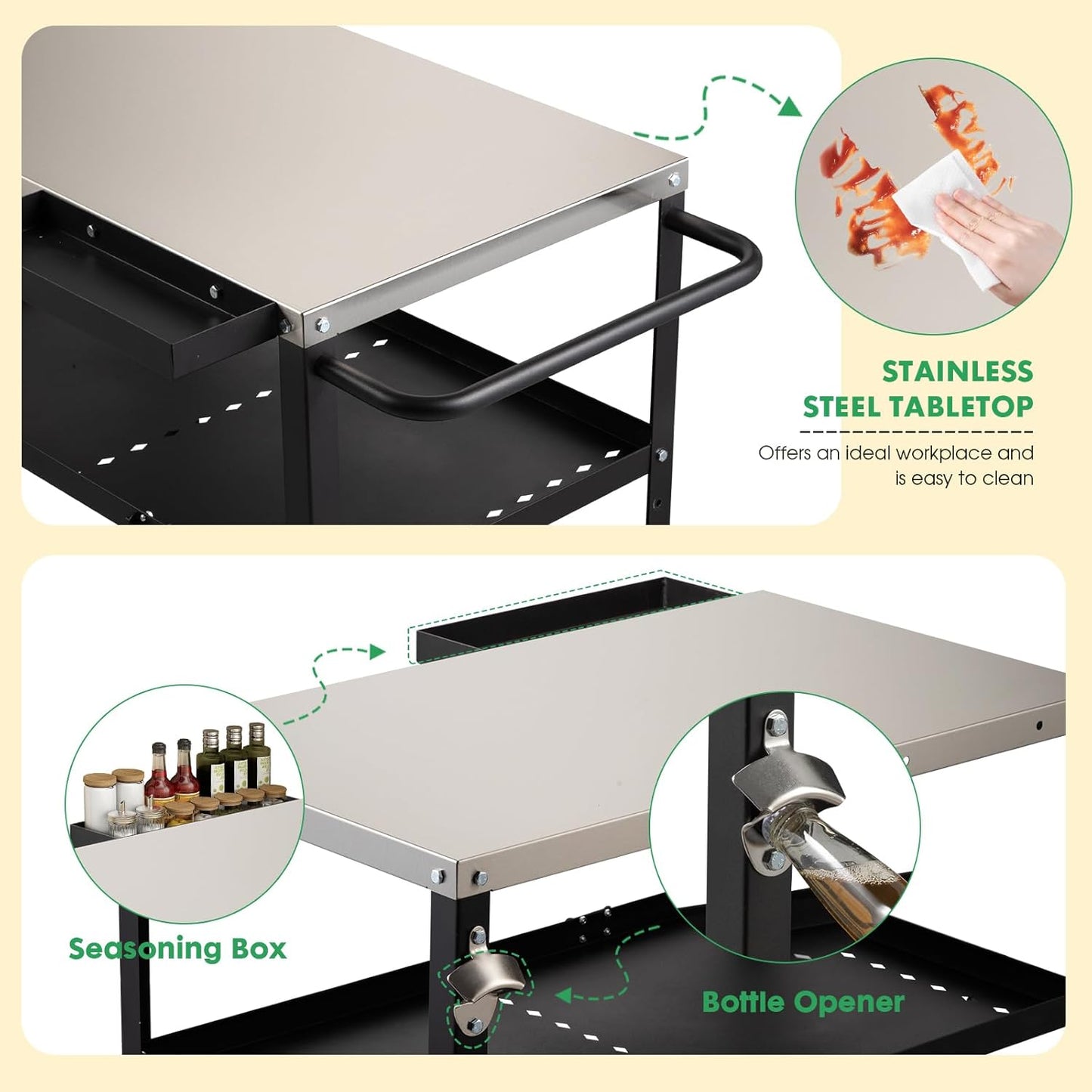 STAINLESS
STEEL TABLETOP

Offers an ideal workplace and is easy to clean

Seasoning Box

Bottle Opener