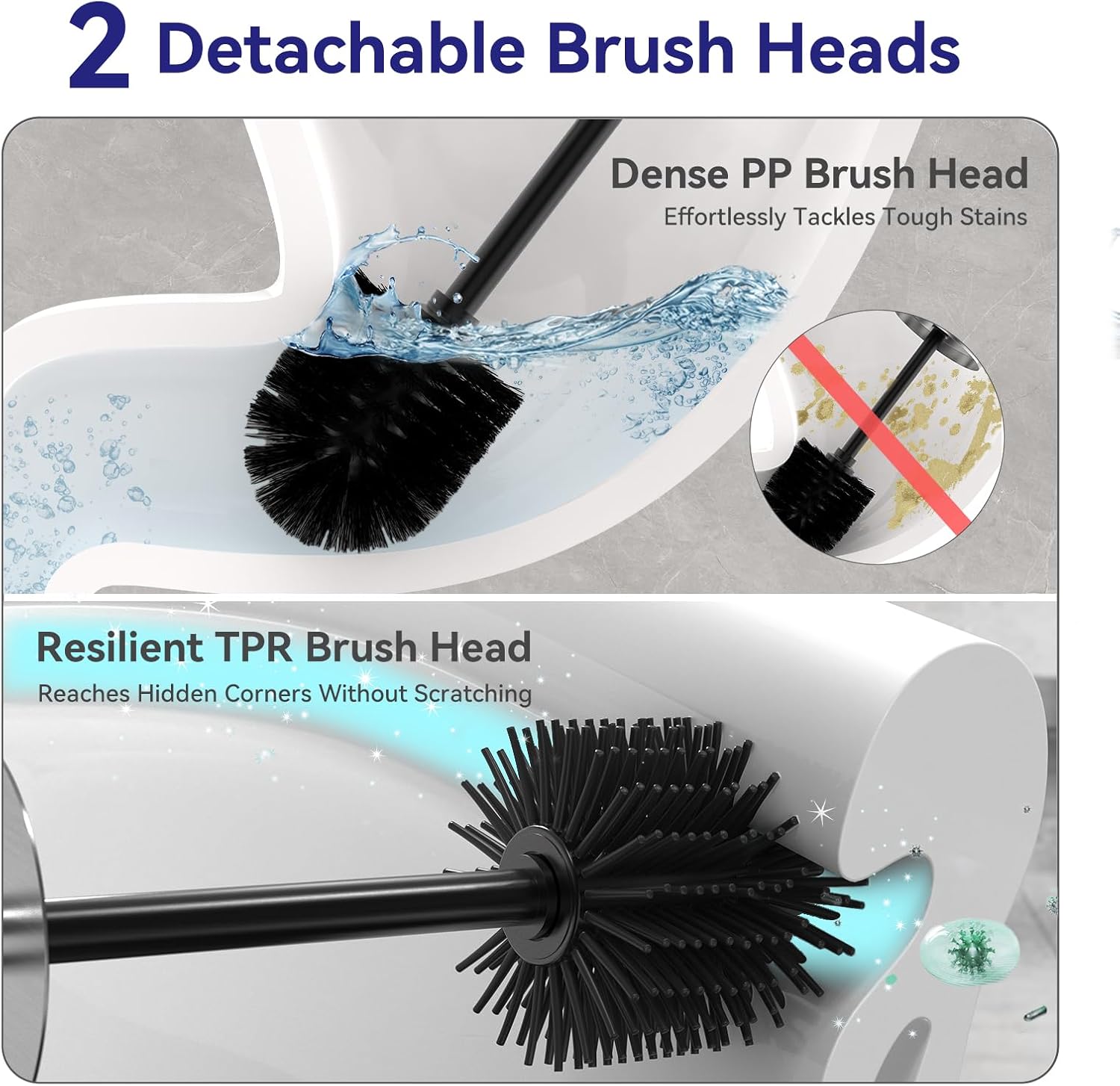 2 Detachable Brush Heads

Dense PP Brush Head
Effortlessly Tackles Tough Stains

Resilient TPR Brush Head
Reaches Hidden Corners Without Scratching