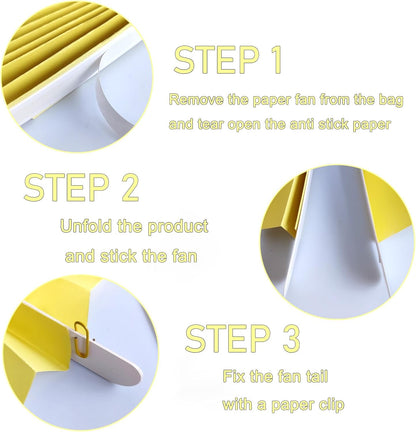 STEP 1

Remove the paper fan from the bag and tear open the anti stick paper

STEP 2

Unfold the product and stick the fan

STEP 3

Fix the fan tail with a paper clip