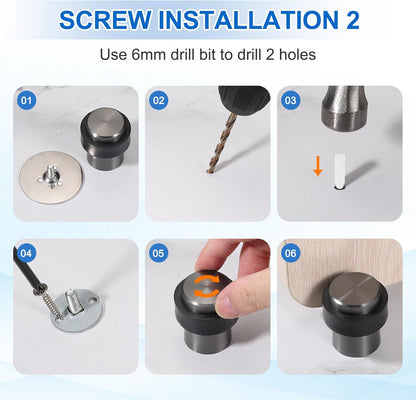 SCREW INSTALLATION 2

Use 6mm drill bit to drill 2 holes

01

02

03

04

05

06