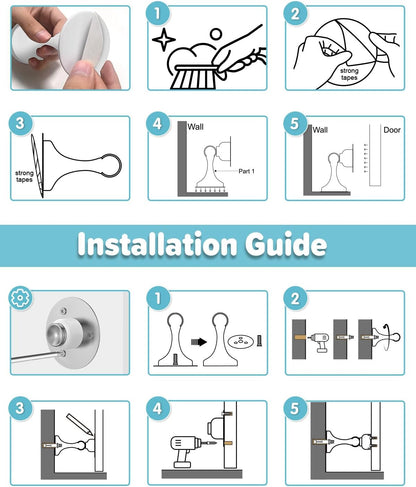 1

2

strong tapes

3

strong tapes

4

Wall

Part 1

5

Wall

Door

Installation Guide

1

2

3

4

5