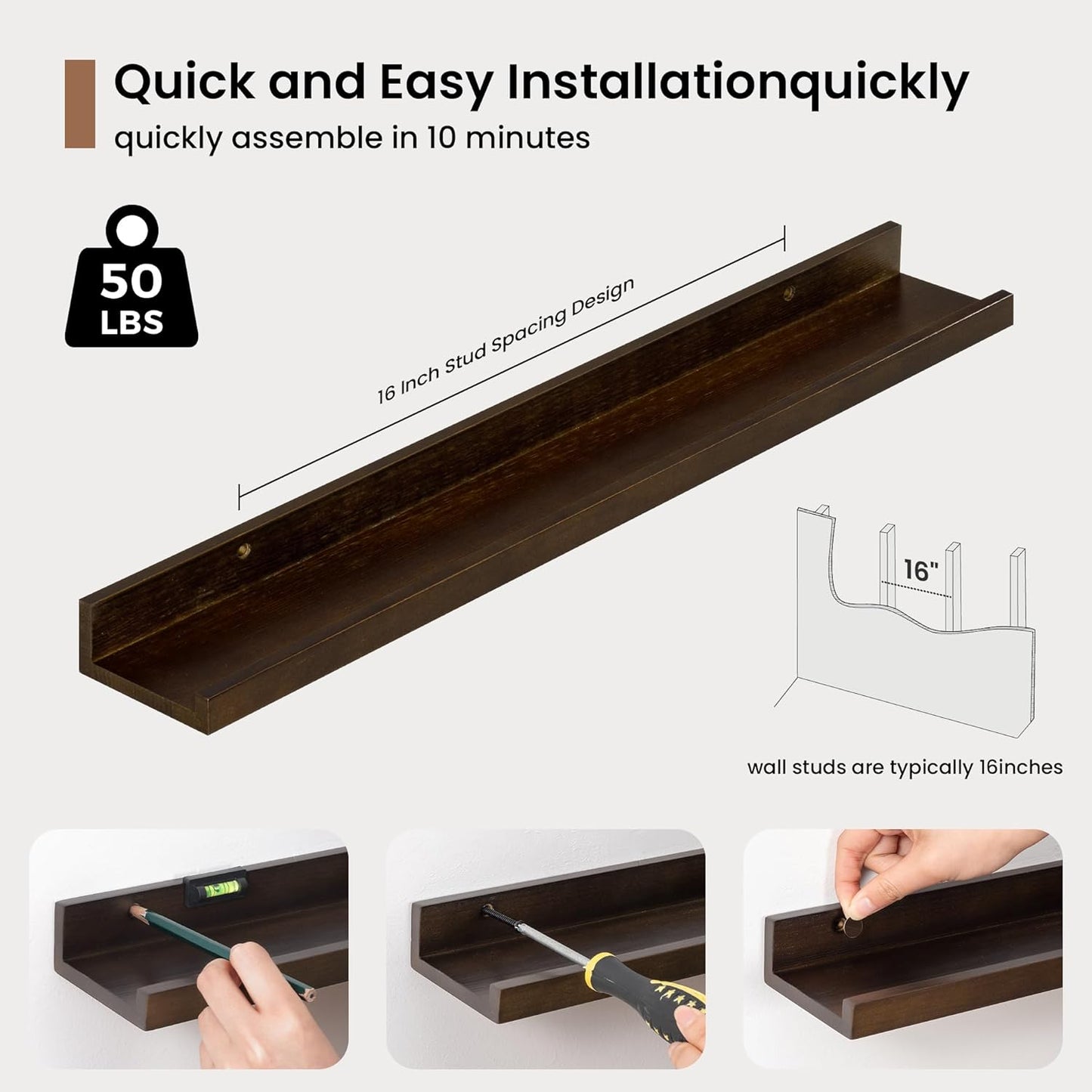 Quick and Easy Installationquickly
quickly assemble in 10 minutes

50
LBS

16 Inch Stud Spacing Design

16"

wall studs are typically 16inches