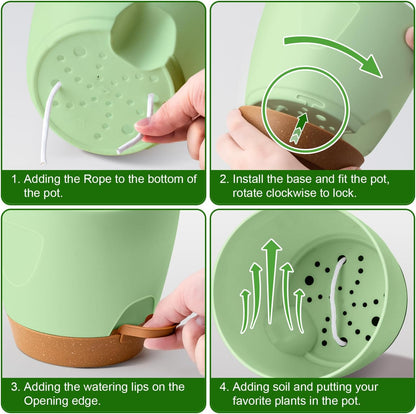 1. Adding the Rope to the bottom of the pot.

2. Install the base and fit the pot, rotate clockwise to lock.

3. Adding the watering lips on the Opening edge.

4. Adding soil and putting your favorite plants in the pot.