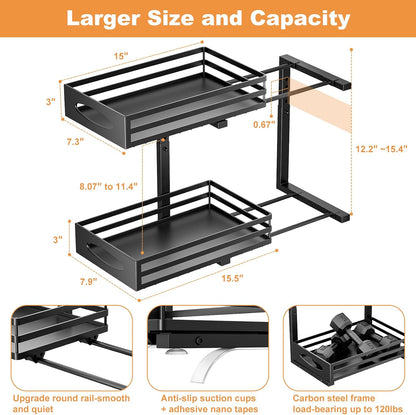 Larger Size and Capacity

15"

3"

7.3"

0.67"

12.2" ~15.4"

8.07" to 11.4"

3"

7.9"

15.5"

Upgrade round rail-smooth and quiet

Anti-slip suction cups + adhesive nano tapes

Carbon steel frame load-bearing up to 120lbs