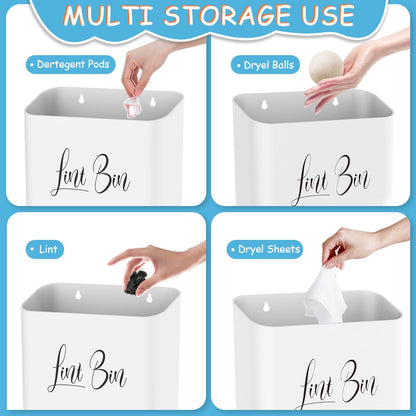 MULTI STORAGE USE

• Dertegent Pods

Lint Bin

• Dryel Balls

Lint Bin

• Lint

Lint Bin

• Dryel Sheets

Lint Bin