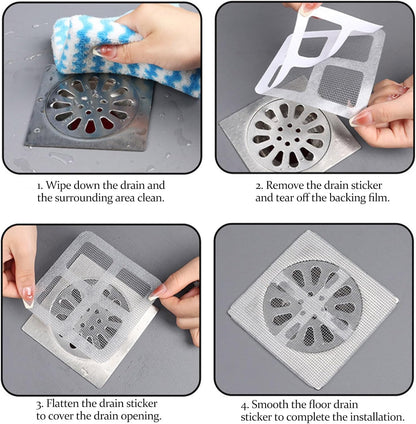 1. Wipe down the drain and the surrounding area clean.

2. Remove the drain sticker and tear off the backing film.

3. Flatten the drain sticker to cover the drain opening.

4. Smooth the floor drain sticker to complete the installation.