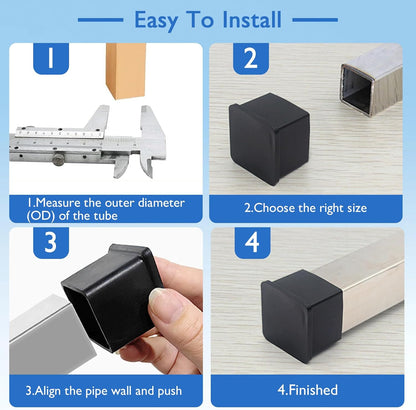 Easy To Install

1

1.Measure the outer diameter (OD) of the tube

2

2.Choose the right size

3

3.Align the pipe wall and push

4

4.Finished