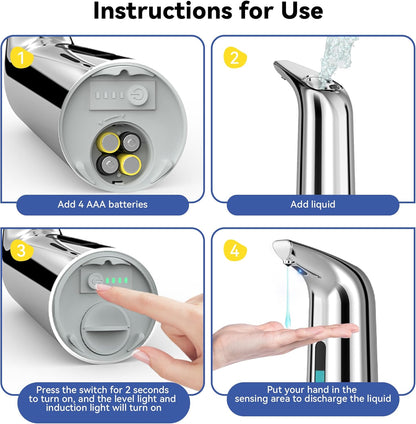 Instructions for Use

1

Add 4 AAA batteries

2

Add liquid

3

Press the switch for 2 seconds to turn on, and the level light and induction light will turn on

4

Put your hand in the sensing area to discharge the liquid