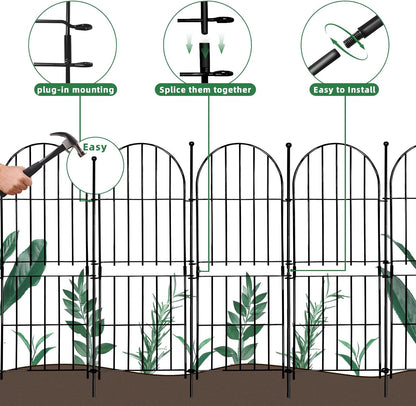 plug-in mounting

Splice them together

Easy to Install

Easy