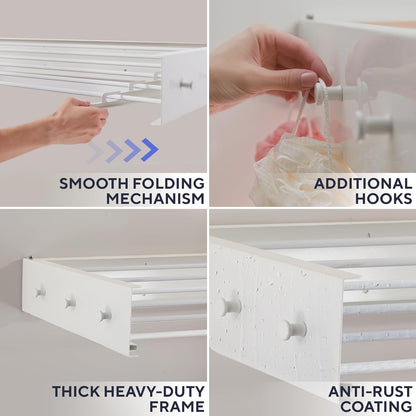 SMOOTH FOLDING MECHANISM

ADDITIONAL HOOKS

THICK HEAVY-DUTY FRAME

ANTI-RUST COATING