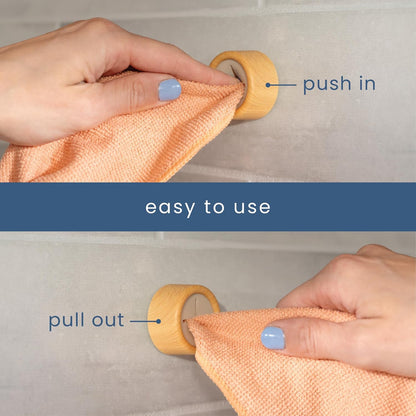 push in

easy to use

pull out