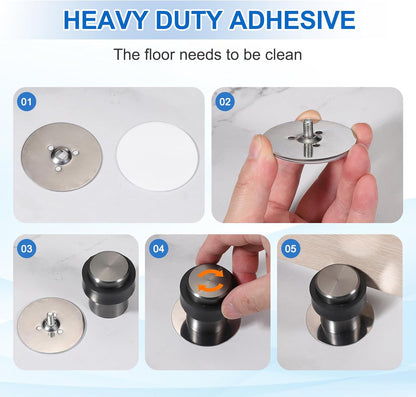 HEAVY DUTY ADHESIVE

The floor needs to be clean

01

02

03

04

05