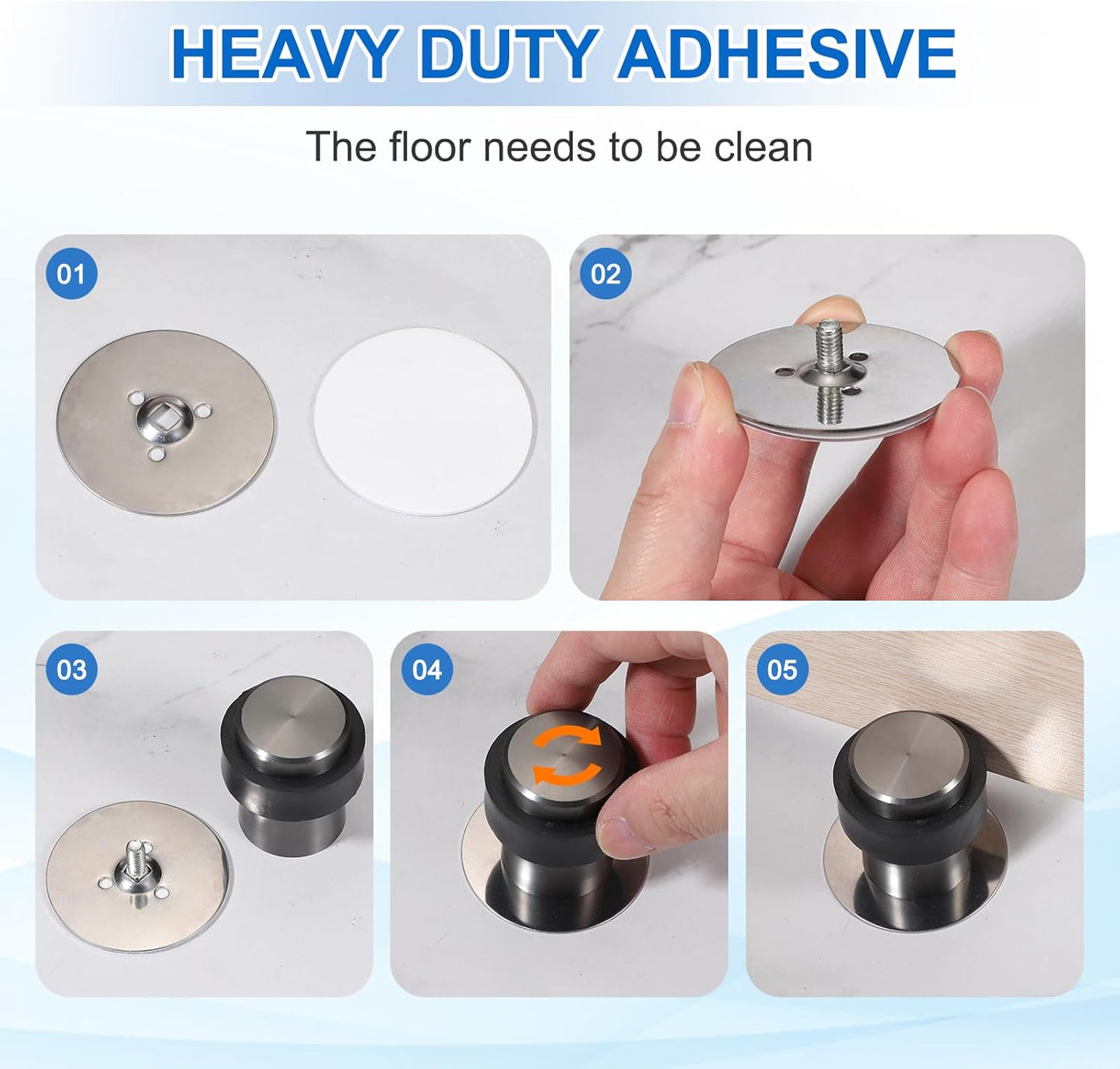 HEAVY DUTY ADHESIVE

The floor needs to be clean

01

02

03

04

05