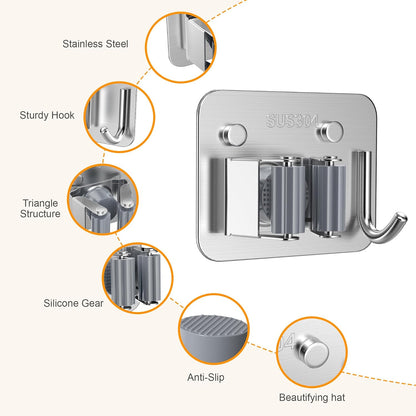 Stainless Steel

Sturdy Hook

Triangle Structure

Silicone Gear

Anti-Slip

Beautifying hat

SUS304