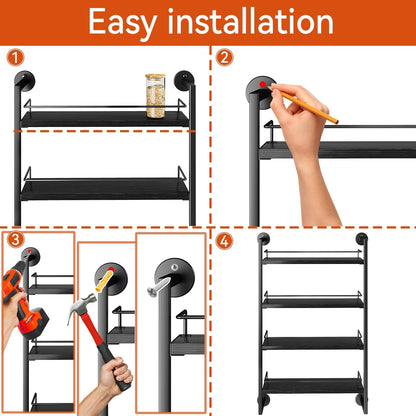 Easy installation

1

2

3

4