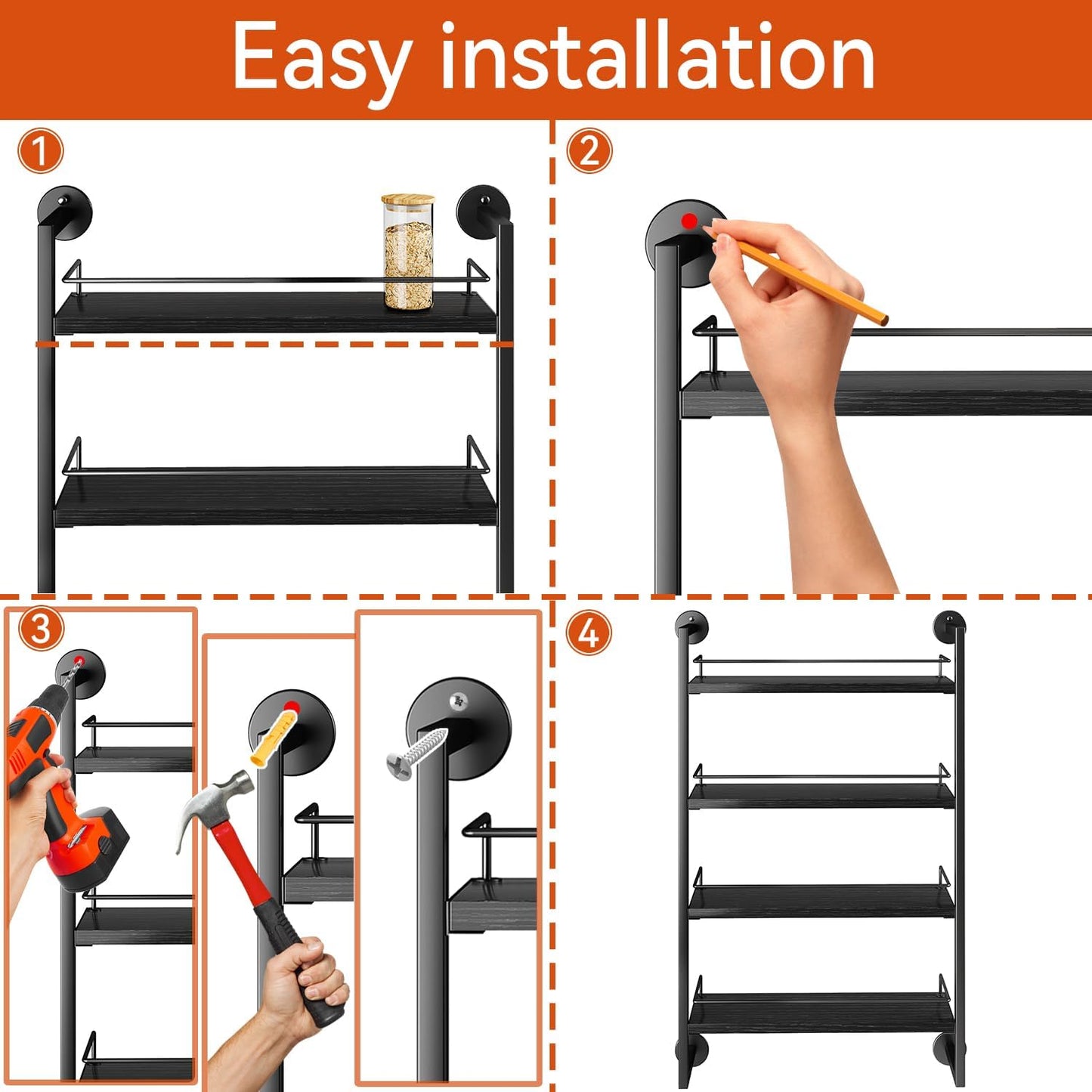 Easy installation

1

2

3

4