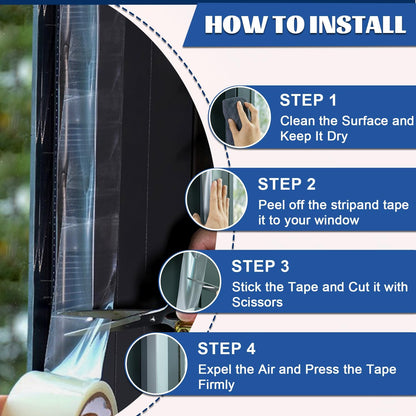 HOW TO INSTALL

STEP 1
Clean the Surface and Keep It Dry

STEP 2
Peel off the stripand tape it to your window

STEP 3
Stick the Tape and Cut it with Scissors

STEP 4
Expel the Air and Press the Tape Firmly