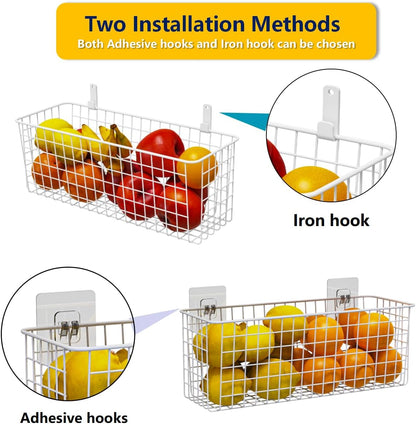 Two Installation Methods
Both Adhesive hooks and Iron hook can be chosen

Iron hook

Adhesive hooks