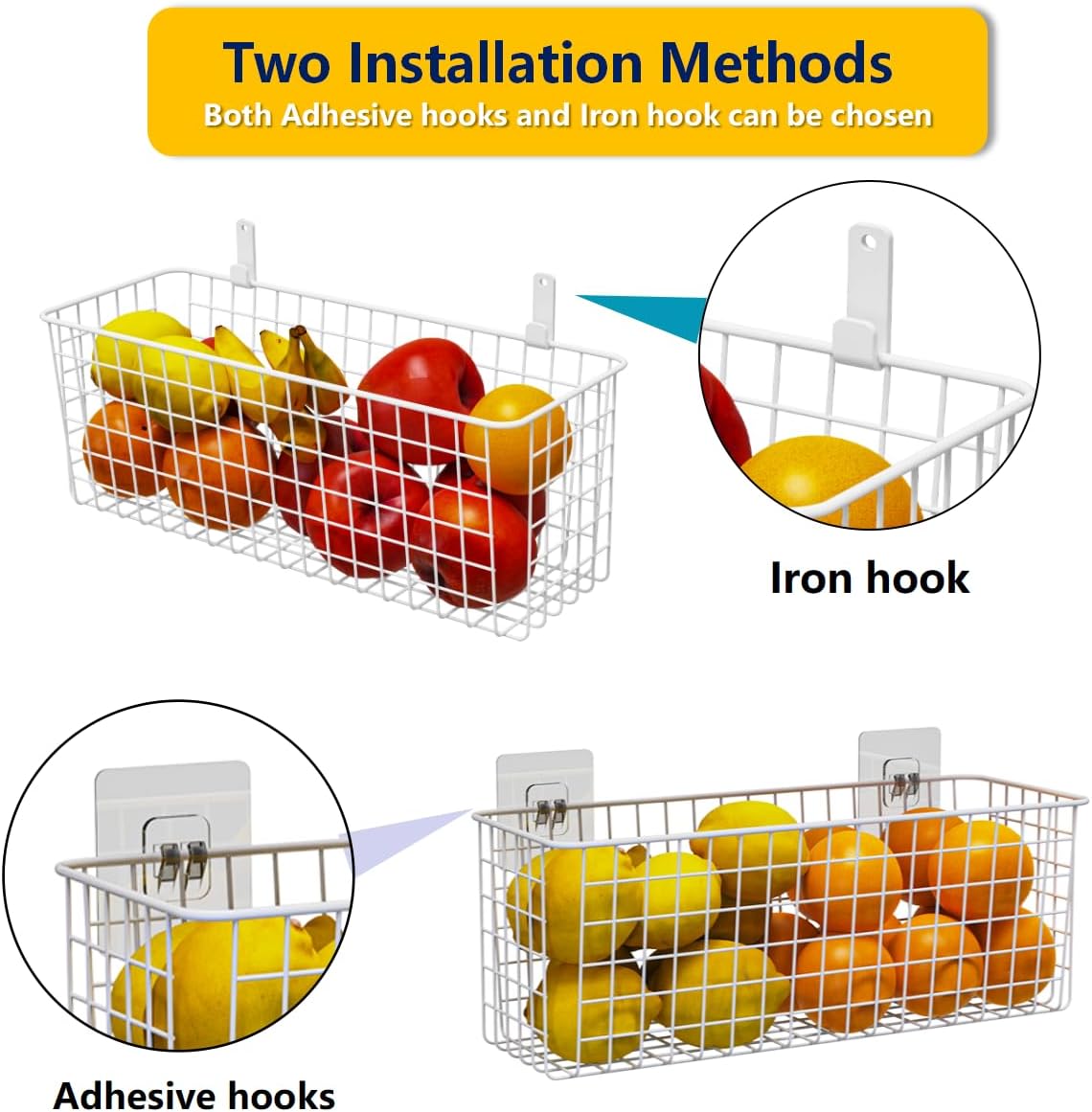 Two Installation Methods
Both Adhesive hooks and Iron hook can be chosen

Iron hook

Adhesive hooks