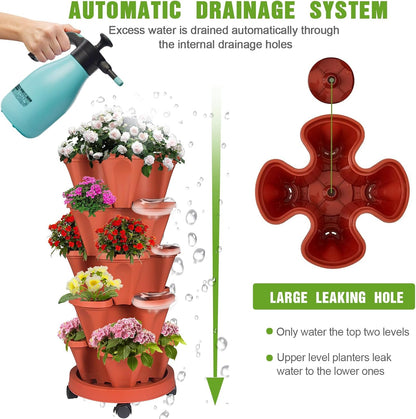 AUTOMATIC DRAINAGE SYSTEM

Excess water is drained automatically through the internal drainage holes

LARGE LEAKING HOLE

Only water the top two levels

Upper level planters leak water to the lower ones