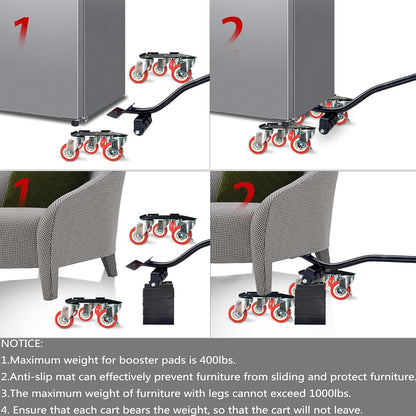 1

2

1

2

NOTICE:
1.Maximum weight for booster pads is 400lbs.
2.Anti-slip mat can effectively prevent furniture from sliding and protect furniture.
3.The maximum weight of furniture with legs cannot exceed 1000lbs.
4. Ensure that each cart bears the weight, so that the cart will not leave.