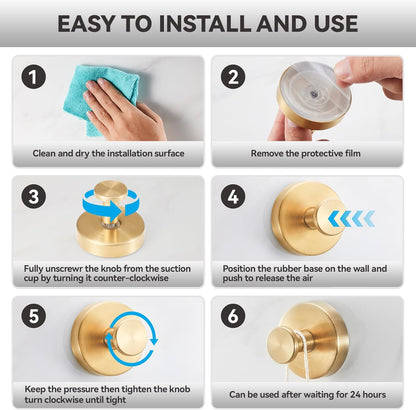 EASY TO INSTALL AND USE

1
Clean and dry the installation surface

2
Remove the protective film

3
Fully unscrewr the knob from the suction cup by turning it counter-clockwise

4
Position the rubber base on the wall and push to release the air

5
Keep the pressure then tighten the knob turn clockwise until tight

6
Can be used after waiting for 24 hours