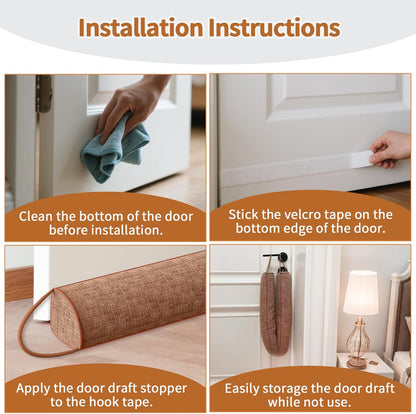 Installation Instructions

Clean the bottom of the door before installation.

Stick the velcro tape on the bottom edge of the door.

Apply the door draft stopper to the hook tape.

Easily storage the door draft while not use.