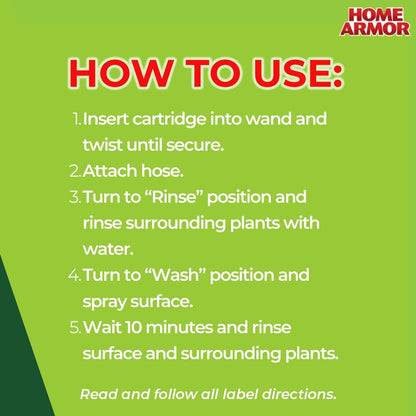 HOME ARMOR

HOW TO USE:

1. Insert cartridge into wand and twist until secure.
2. Attach hose.
3. Turn to “Rinse” position and rinse surrounding plants with water.
4. Turn to “Wash” position and spray surface.
5. Wait 10 minutes and rinse surface and surrounding plants.

Read and follow all label directions.