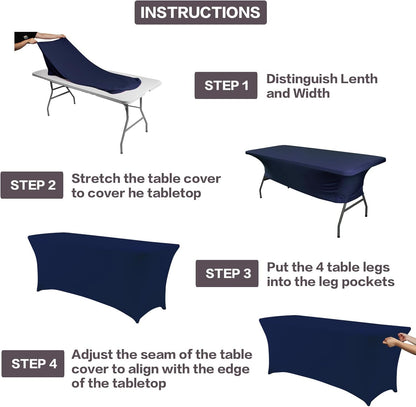 INSTRUCTIONS

STEP 1 Distinguish Lenth and Width

STEP 2 Stretch the table cover to cover he tabletop

STEP 3 Put the 4 table legs into the leg pockets

STEP 4 Adjust the seam of the table cover to align with the edge of the tabletop