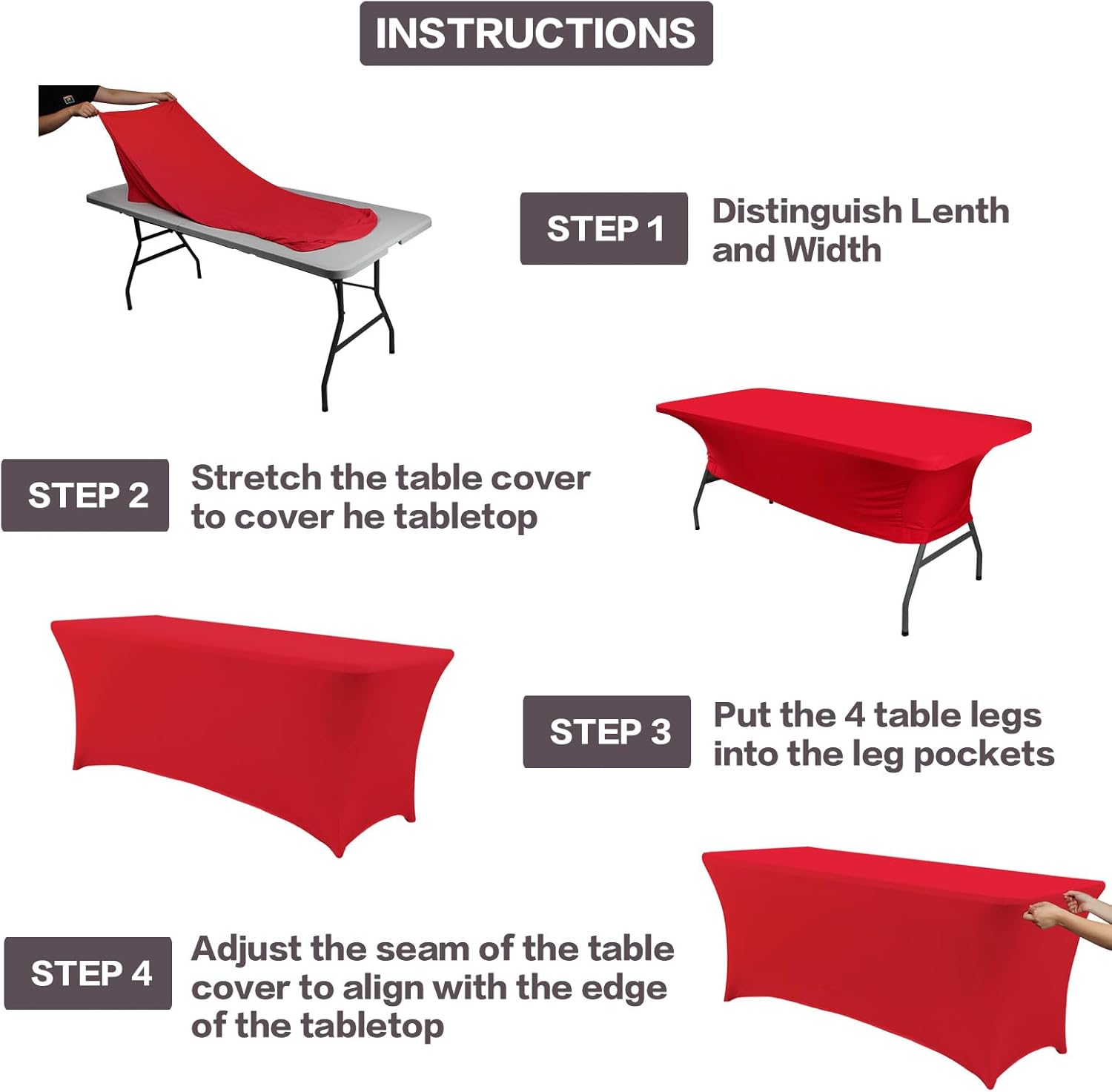 INSTRUCTIONS

STEP 1 Distinguish Lenth and Width

STEP 2 Stretch the table cover to cover he tabletop

STEP 3 Put the 4 table legs into the leg pockets

STEP 4 Adjust the seam of the table cover to align with the edge of the tabletop