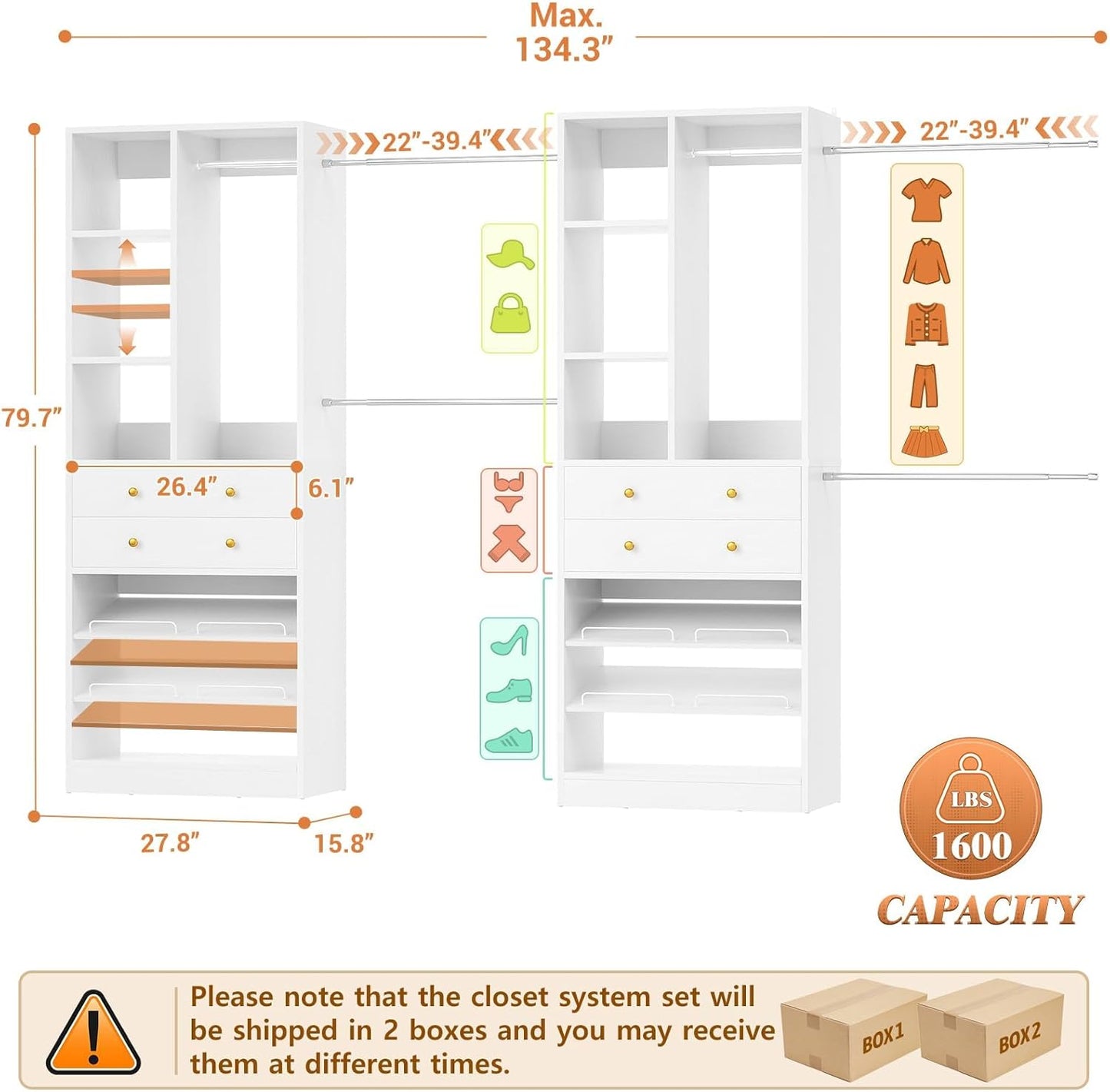 Max.
134.3”

22”-39.4”

22”-39.4”

79.7”

26.4”

6.1”

27.8”

15.8”

LBS
1600
CAPACITY

Please note that the closet system set will be shipped in 2 boxes and you may receive them at different times.

BOX1
BOX2