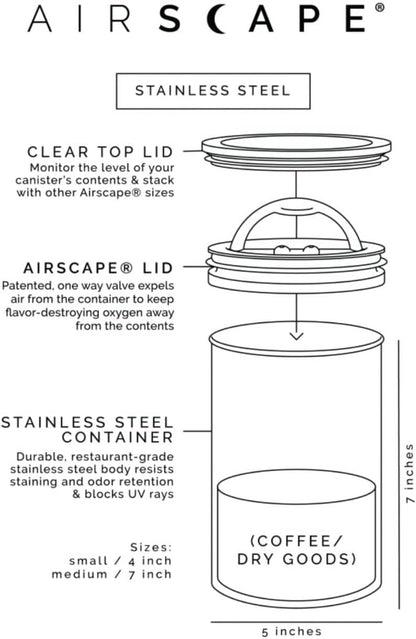 AIRSCAPE®

STAINLESS STEEL

CLEAR TOP LID
Monitor the level of your canister's contents & stack with other Airscape® sizes

AIRSCAPE® LID
Patented, one way valve expels air from the container to keep flavor-destroying oxygen away from the contents

STAINLESS STEEL CONTAINER
Durable, restaurant-grade stainless steel body resists staining and odor retention & blocks UV rays

Sizes:
small / 4 inch
medium / 7 inch

(COFFEE/ DRY GOODS)

7 inches

5 inches