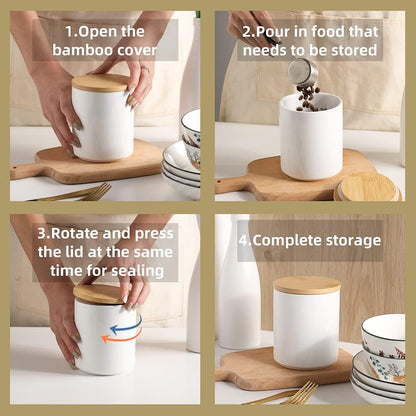 1.Open the bamboo cover

2.Pour in food that needs to be stored

3.Rotate and press the lid at the same time for sealing

4.Complete storage