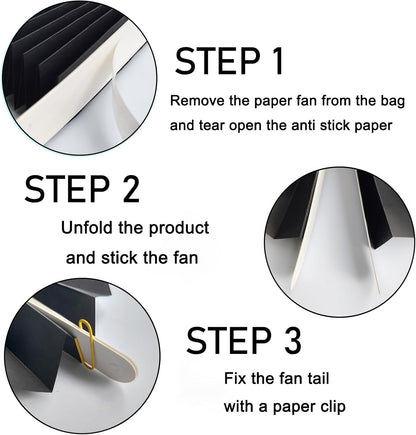 STEP 1

Remove the paper fan from the bag and tear open the anti stick paper

STEP 2

Unfold the product and stick the fan

STEP 3

Fix the fan tail with a paper clip