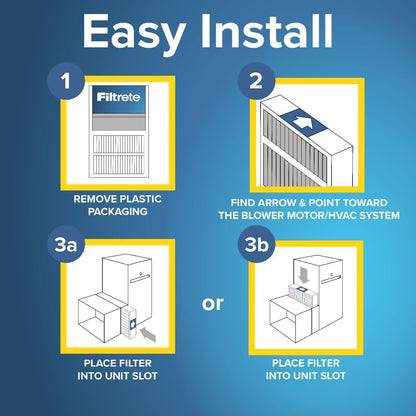 Easy Install

1

Filtrete

REMOVE PLASTIC PACKAGING

2

FIND ARROW & POINT TOWARD THE BLOWER MOTOR/HVAC SYSTEM

3a

PLACE FILTER INTO UNIT SLOT

or

3b

PLACE FILTER INTO UNIT SLOT