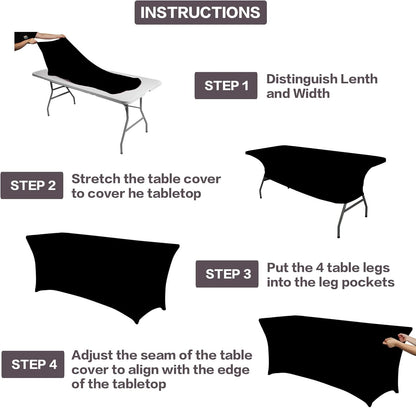 INSTRUCTIONS

STEP 1

Distinguish Lenth and Width

STEP 2

Stretch the table cover to cover he tabletop

STEP 3

Put the 4 table legs into the leg pockets

STEP 4

Adjust the seam of the table cover to align with the edge of the tabletop