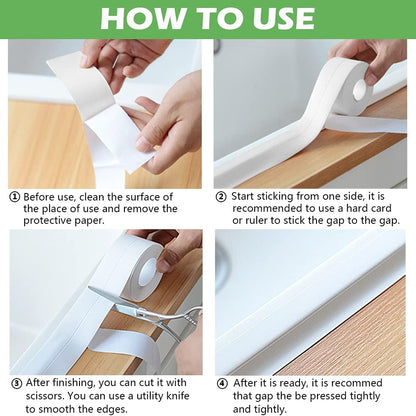 HOW TO USE

① Before use, clean the surface of the place of use and remove the protective paper.

② Start sticking from one side, it is recommended to use a hard card or ruler to stick the gap to the gap.

③ After finishing, you can cut it with scissors. You can use a utility knife to smooth the edges.

④ After it is ready, it is recommed that gap the be pressed tightly and tightly.