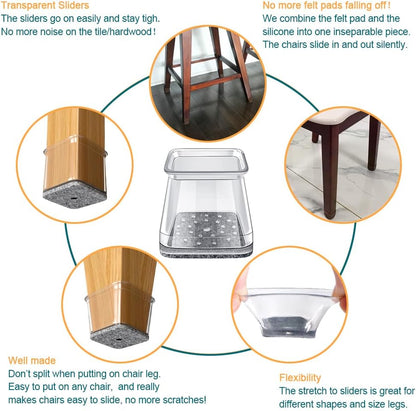 Transparent Sliders
The sliders go on easily and stay tigh.
No more noise on the tile/hardwood!

No more felt pads falling off!
We combine the felt pad and the silicone into one inseparable piece.
The chairs slide in and out silently.

Well made
Don't split when putting on chair leg.
Easy to put on any chair, and really makes chairs easy to slide, no more scratches!

Flexibility
The stretch to sliders is great for different shapes and size legs.