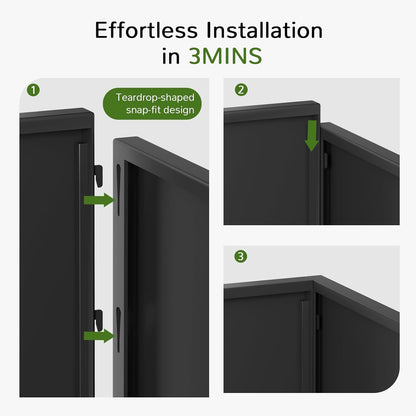 Effortless Installation
in 3MINS

1

Teardrop-shaped snap-fit design

2

3