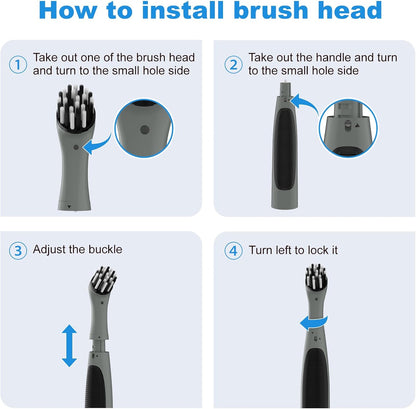 How to install brush head

1 Take out one of the brush head and turn to the small hole side

2 Take out the handle and turn to the small hole side

3 Adjust the buckle

4 Turn left to lock it