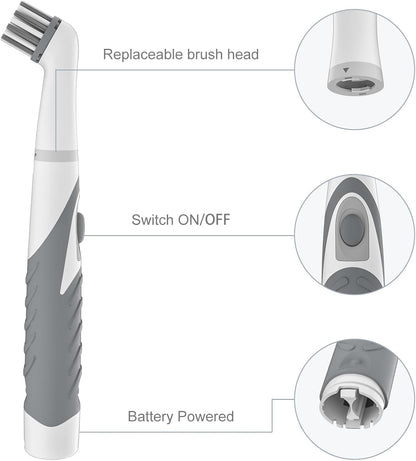 Replaceable brush head

Switch ON/OFF

Battery Powered