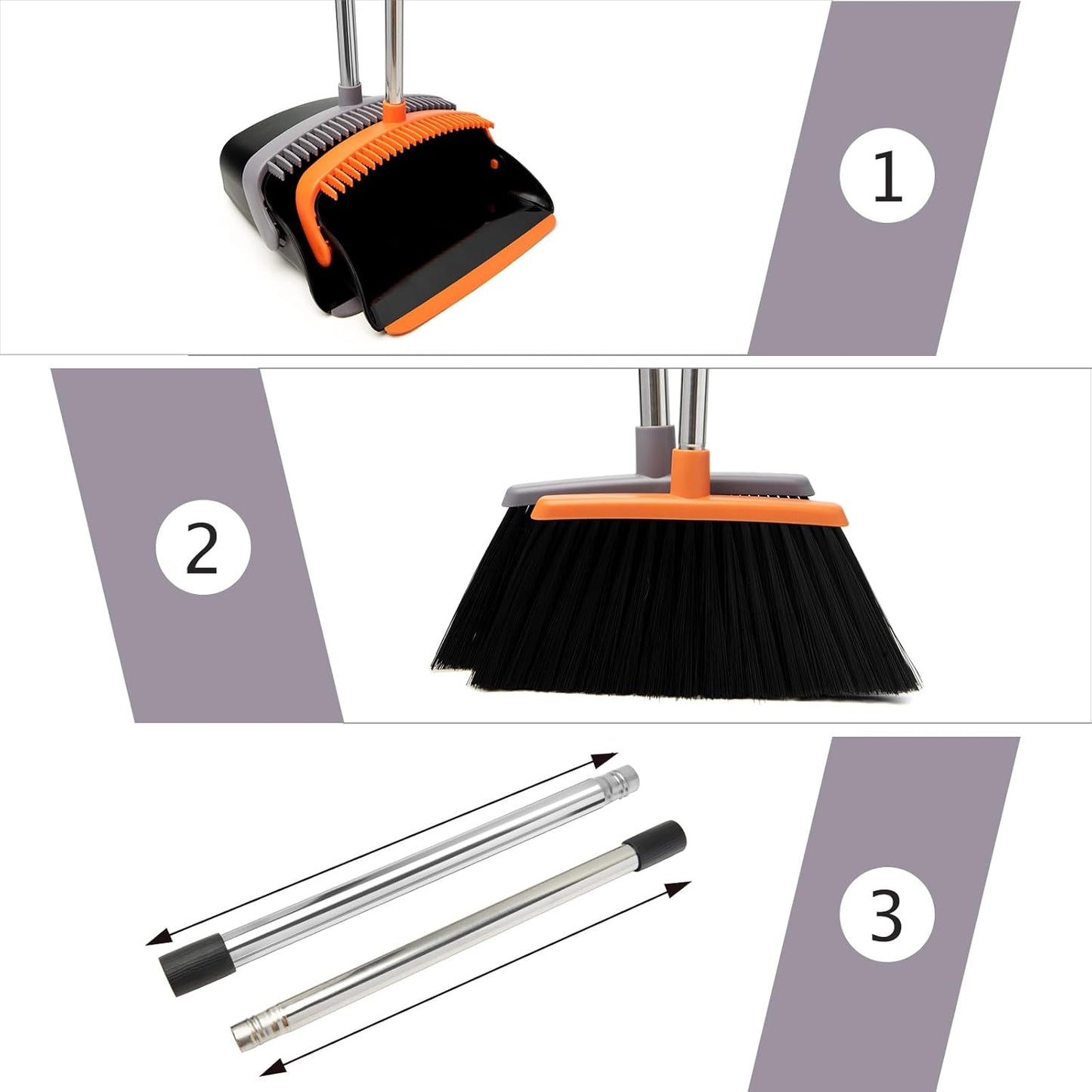 1

2

3