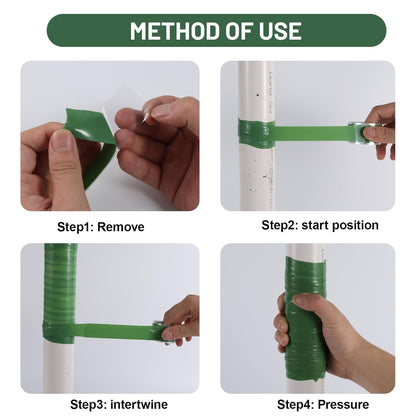 METHOD OF USE

Step1: Remove

Step2: start position

Step3: intertwine

Step4: Pressure