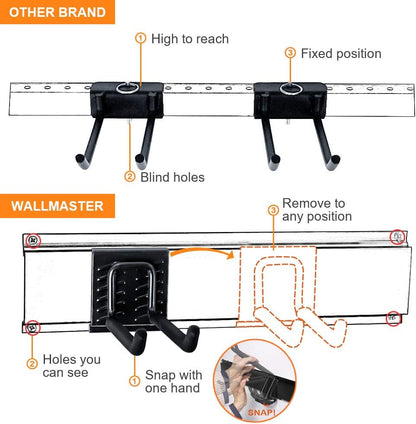 OTHER BRAND

1 High to reach

3 Fixed position

2 Blind holes

WALLMASTER

3 Remove to any position

2 Holes you can see

1 Snap with one hand

SNAP!