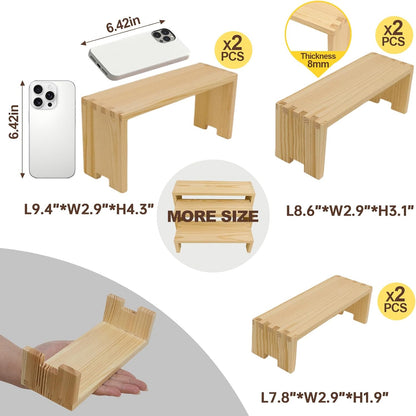 6.42in

x2 PCS

Thickness 8mm

x2 PCS

6.42in

L9.4"*W2.9"*H4.3"

MORE SIZE

L8.6"*W2.9"*H3.1"

x2 PCS

L7.8"*W2.9"*H1.9"